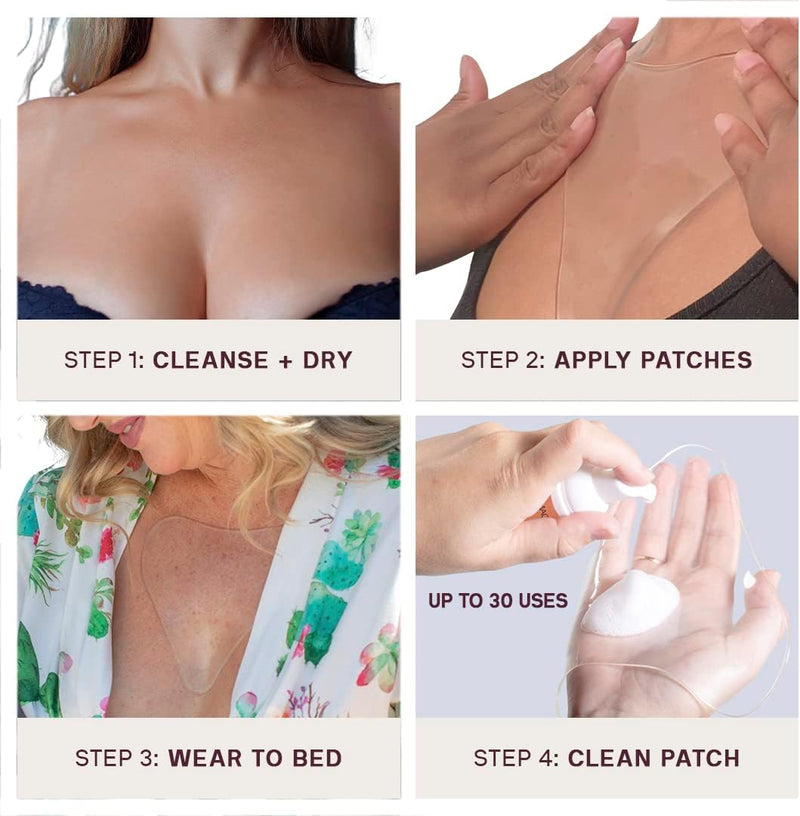 STEP 1: CLEANSE + DRY

STEP 2: APPLY PATCHES

STEP 3: WEAR TO BED

UP TO 30 USES

STEP 4: CLEAN PATCH